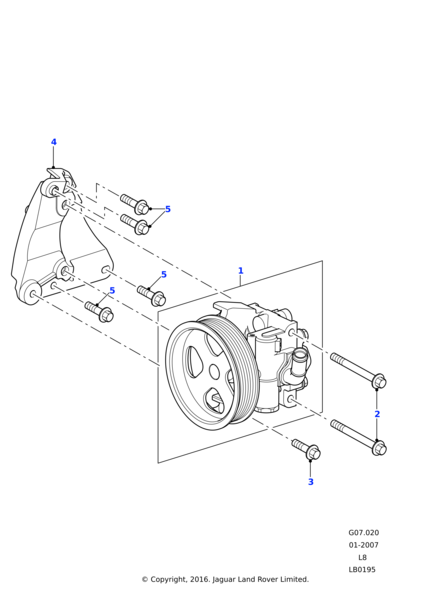 4
5
5
5
1
2
3

G07.020
01-2007
L8
LB0195

© Copyright, 2016. Jaguar Land Rover Limited.