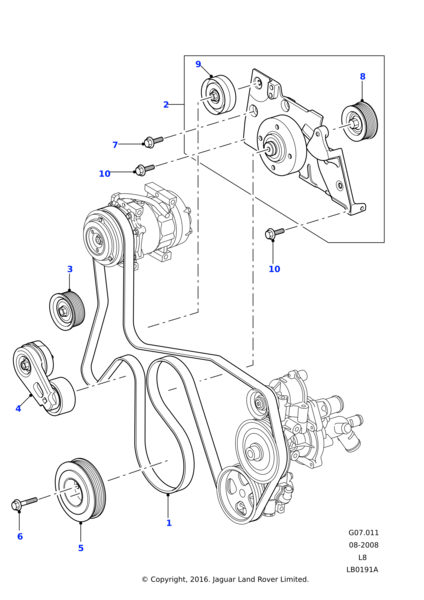 9
8
2
7
10
10
3
4
1
6
5
G07.011
08-2008
L8
LB0191A
© Copyright, 2016. Jaguar Land Rover Limited.