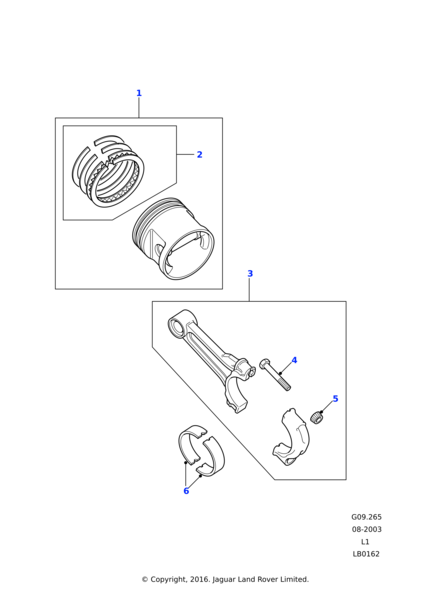 1

2

3

4

5

6

G09.265
08-2003
L1
LB0162

© Copyright, 2016. Jaguar Land Rover Limited.