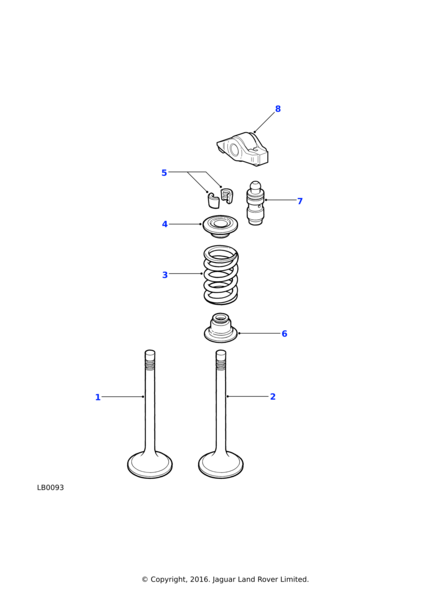 8
5
7
4
3
6
1
2
LB0093
© Copyright, 2016. Jaguar Land Rover Limited.