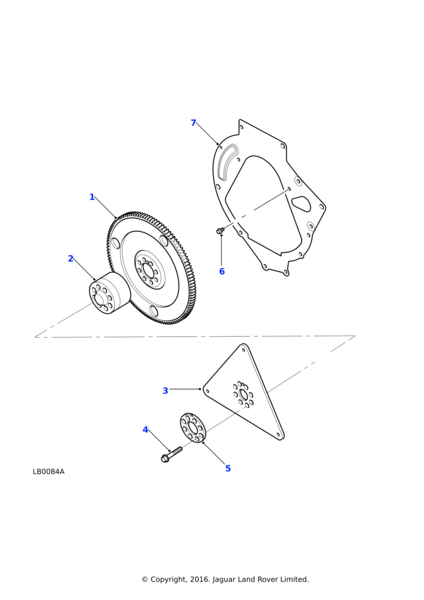 7

1

2

6

3

4

5

LB0084A

© Copyright, 2016. Jaguar Land Rover Limited.