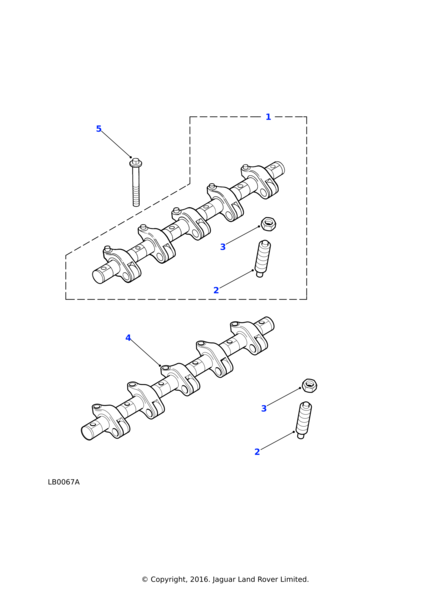 5

1

3

2

4

3

2

LB0067A

© Copyright, 2016. Jaguar Land Rover Limited.