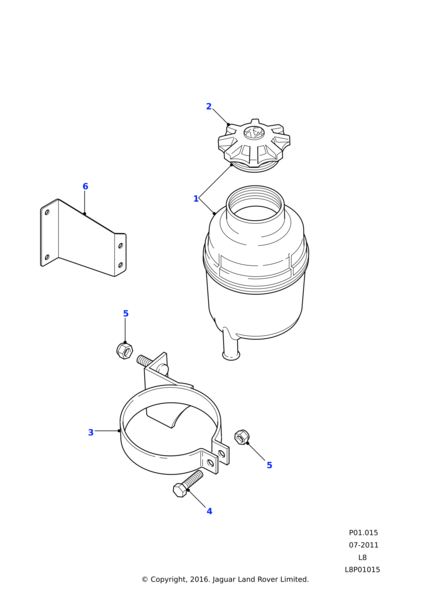 2

6

1

5

3

5

4

P01.015
07-2011
L8
L8P01015

© Copyright, 2016. Jaguar Land Rover Limited.