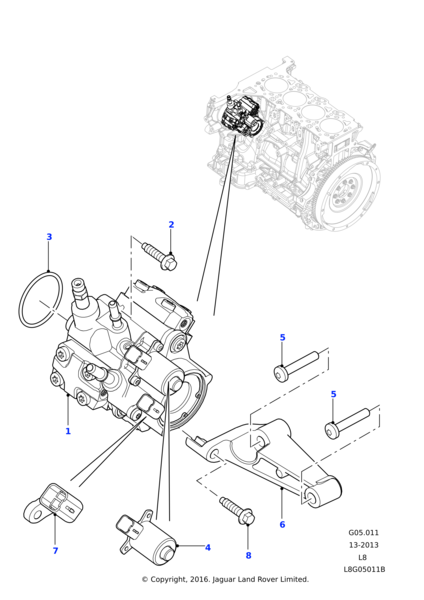 2
3
5
5
1
6
7
4
8
G05.011
13-2013
L8
L8G05011B
© Copyright, 2016. Jaguar Land Rover Limited.