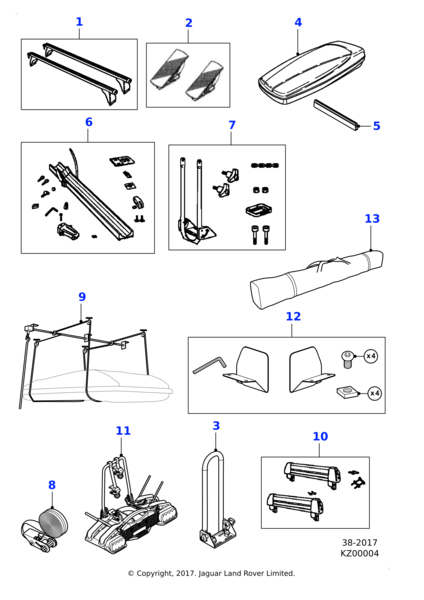 1
2
4
5
6
7
13
9
12
x4
x4
11
3
10
8
38-2017
KZ00004
© Copyright, 2017. Jaguar Land Rover Limited.