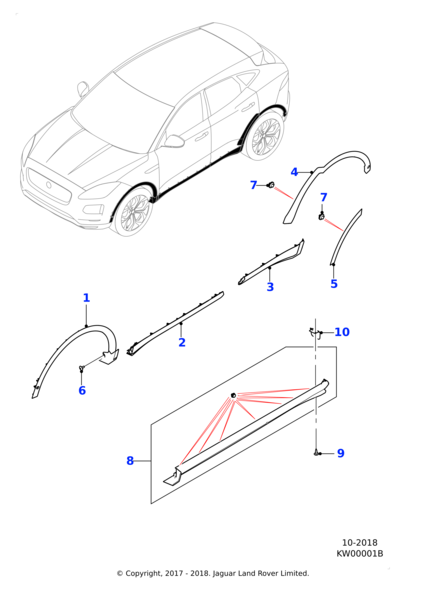 4
7
7
3
5
1
2
10
6
8
9

10-2018
KW00001B

© Copyright, 2017 - 2018. Jaguar Land Rover Limited.