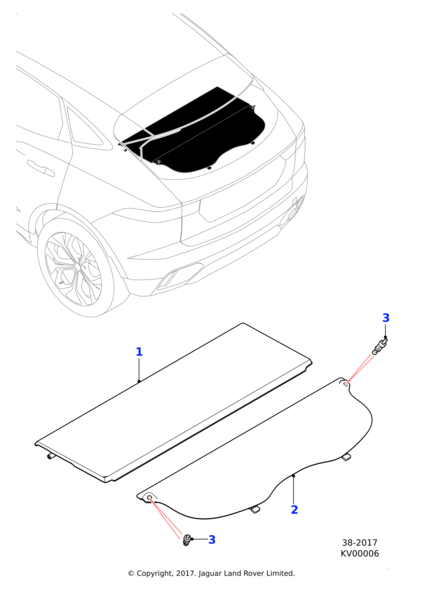 3

1

2

3

38-2017
KV00006

© Copyright, 2017. Jaguar Land Rover Limited.