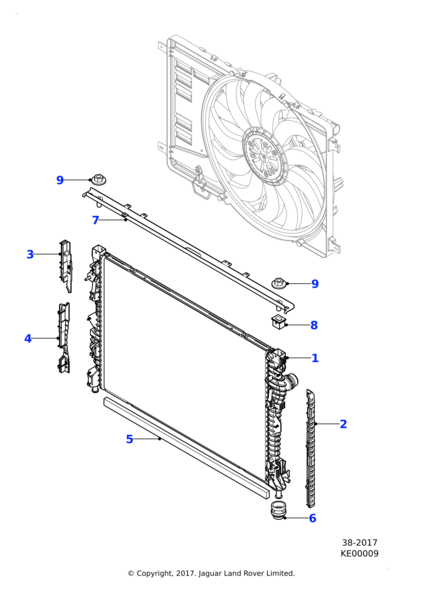 9
7
3
9
8
4
1
2
5
6

38-2017
KE00009

© Copyright, 2017. Jaguar Land Rover Limited.