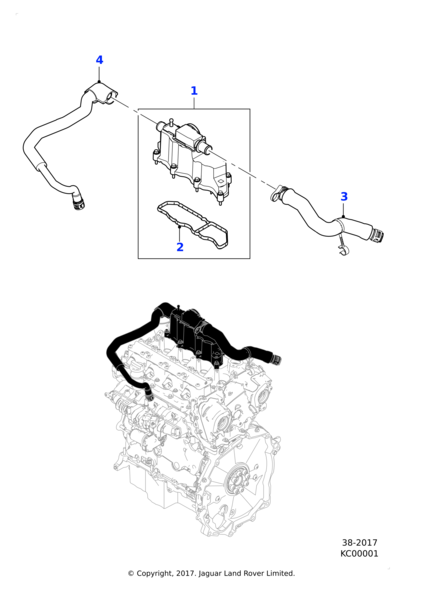 4

1

3

2

38-2017
KC00001

© Copyright, 2017. Jaguar Land Rover Limited.