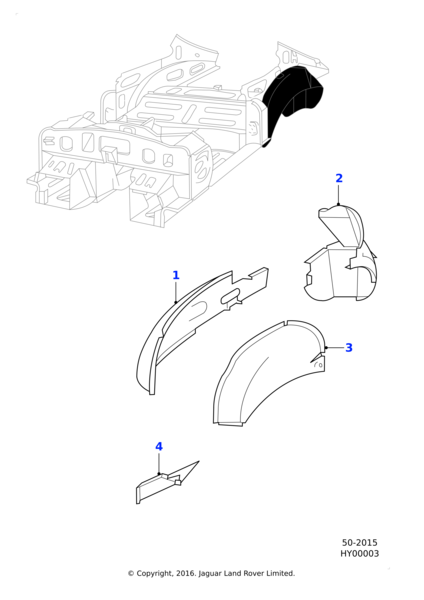 2

1

3

4

50-2015
HY00003

© Copyright, 2016. Jaguar Land Rover Limited.