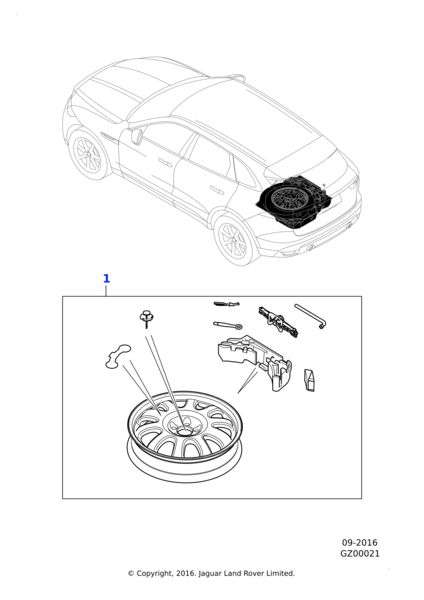 1

09-2016
GZ00021

© Copyright, 2016. Jaguar Land Rover Limited.