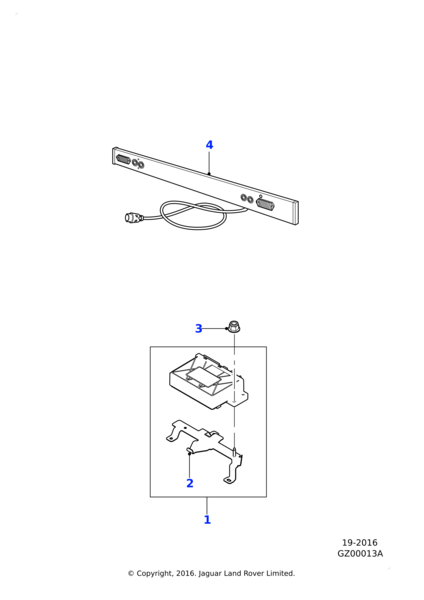 4

3

2

1

19-2016
GZ00013A

© Copyright, 2016. Jaguar Land Rover Limited.