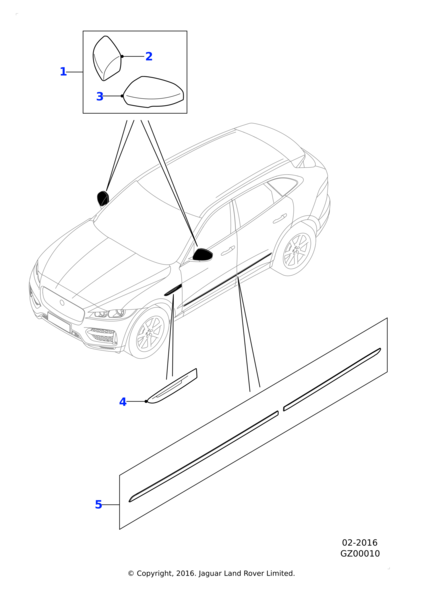 1
2
3
4
5
02-2016
GZ00010
© Copyright, 2016. Jaguar Land Rover Limited.