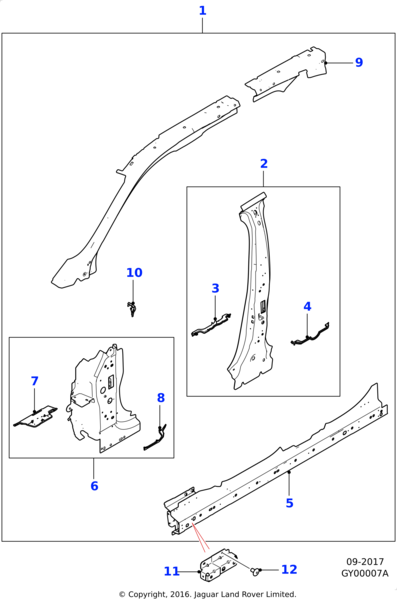 1
9
2
10
3
4
7
8
6
5
11
12
09-2017
GY00007A
© Copyright, 2016. Jaguar Land Rover Limited.