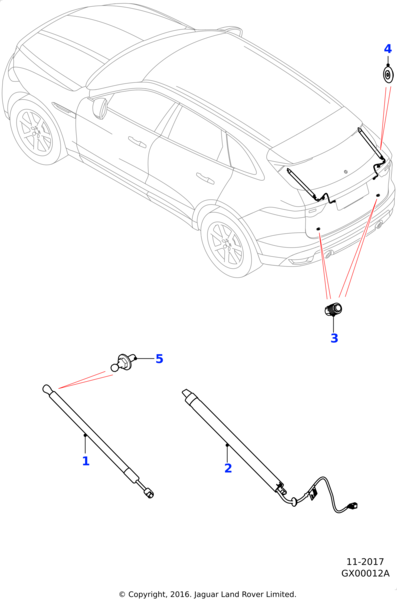 4

3

5

1

2

11-2017
GX00012A

© Copyright, 2016. Jaguar Land Rover Limited.