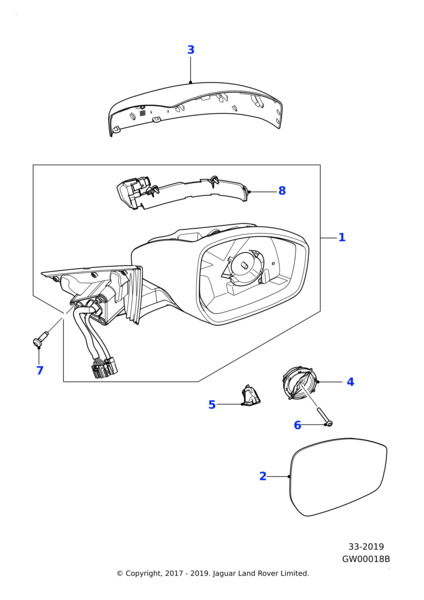 3

8

1

7

4

5

6

2

33-2019
GW00018B

© Copyright, 2017 - 2019. Jaguar Land Rover Limited.