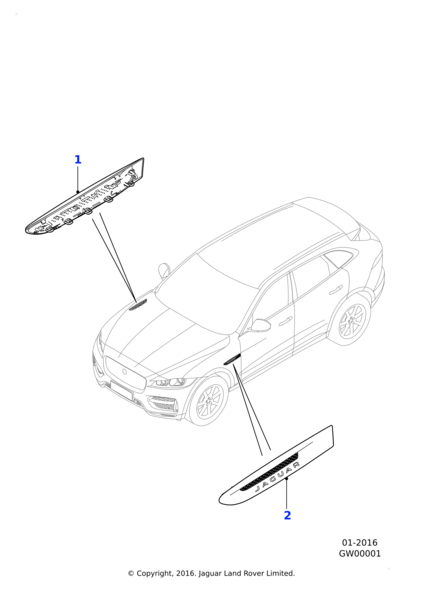 1

JAGUAR

2

01-2016
GW00001

© Copyright, 2016. Jaguar Land Rover Limited.