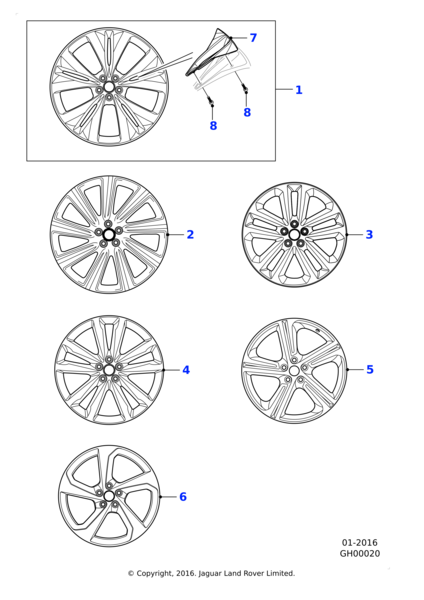 7
1
8
8
2
3
4
5
6
01-2016
GH00020
© Copyright, 2016. Jaguar Land Rover Limited.