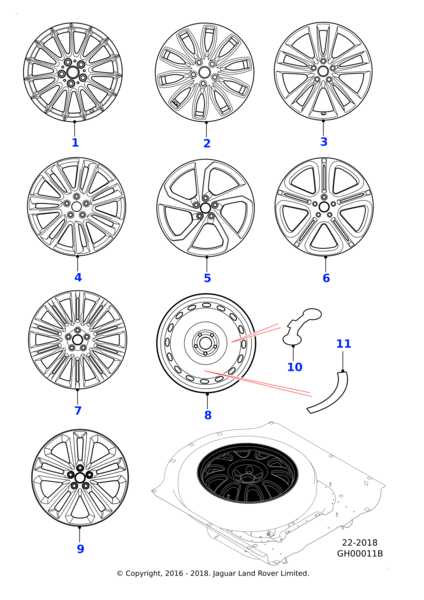 1
2
3
4
5
6
7
8
10
11
9
22-2018
GH00011B
© Copyright, 2016 - 2018. Jaguar Land Rover Limited.