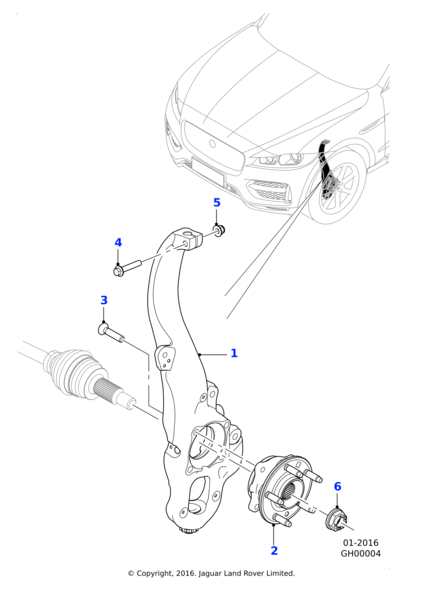 5
4
3
1
6
2
01-2016
GH00004
© Copyright, 2016. Jaguar Land Rover Limited.