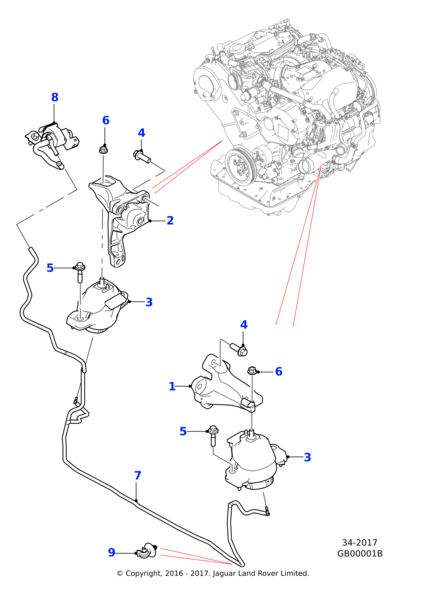 8
6
4
2
5
3
4
6
1
5
3
7
9
34-2017
GB00001B
© Copyright, 2016 - 2017. Jaguar Land Rover Limited.