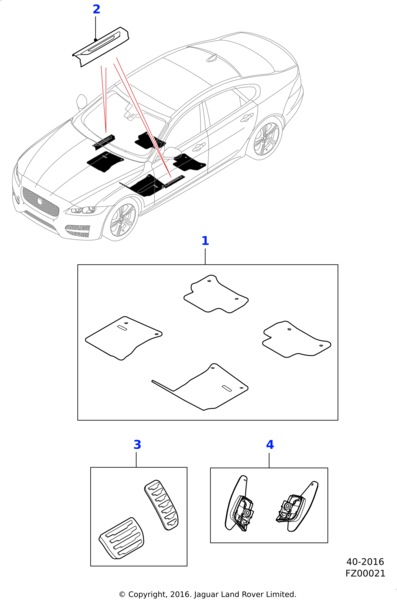 2

1

3

4

40-2016
FZ00021

© Copyright, 2016. Jaguar Land Rover Limited.