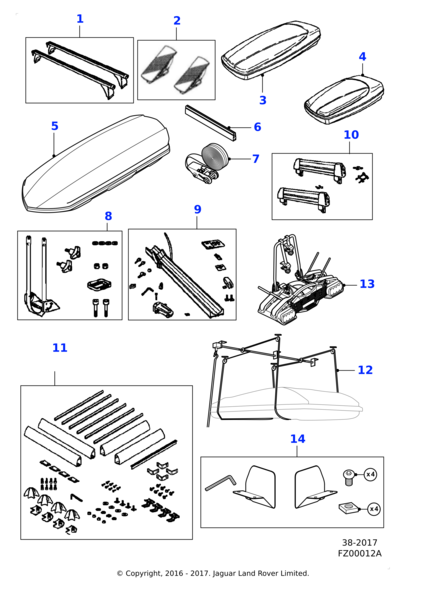 1
2
3
4
5
6
7
10
8
9
13
11
12
14
x4
x4

38-2017
FZ00012A

© Copyright, 2016 - 2017. Jaguar Land Rover Limited.