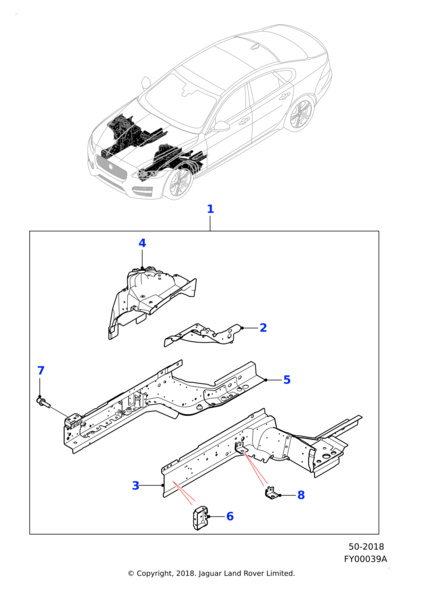 1

4

2

7

5

3

8

6

50-2018
FY00039A

© Copyright, 2018. Jaguar Land Rover Limited.