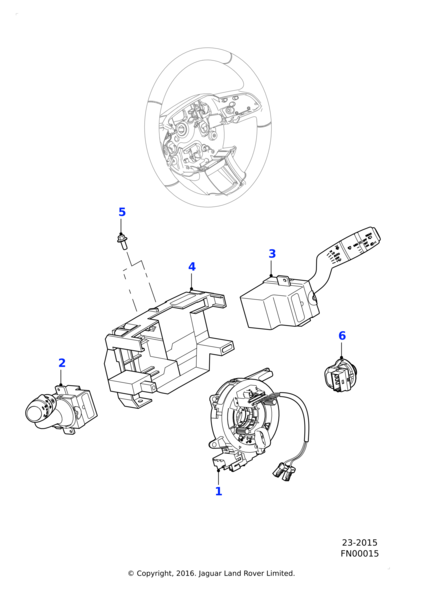 5

3

4

6

2

1

23-2015
FN00015

© Copyright, 2016. Jaguar Land Rover Limited.