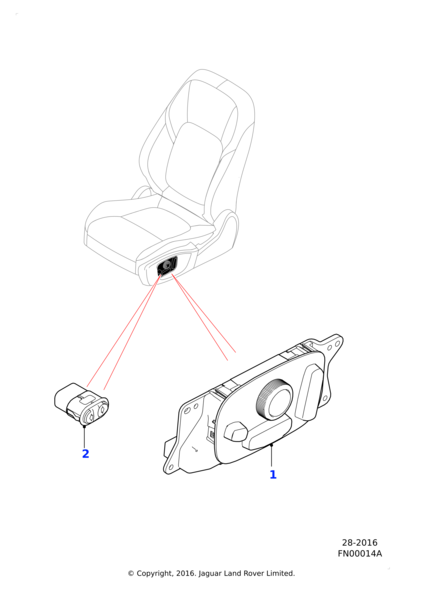 2

1

28-2016
FN00014A

© Copyright, 2016. Jaguar Land Rover Limited.