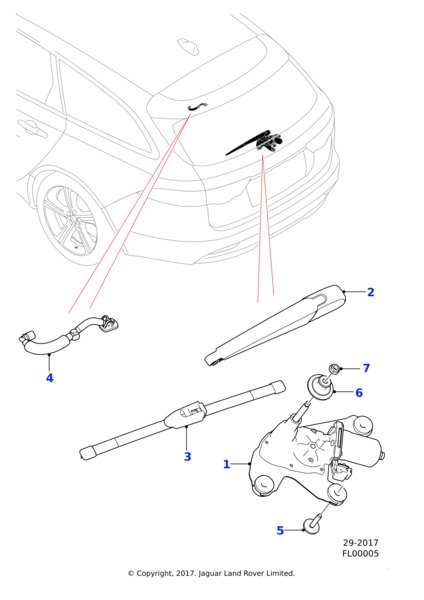 2

4

7

6

3

1

5

29-2017
FL00005

© Copyright, 2017. Jaguar Land Rover Limited.