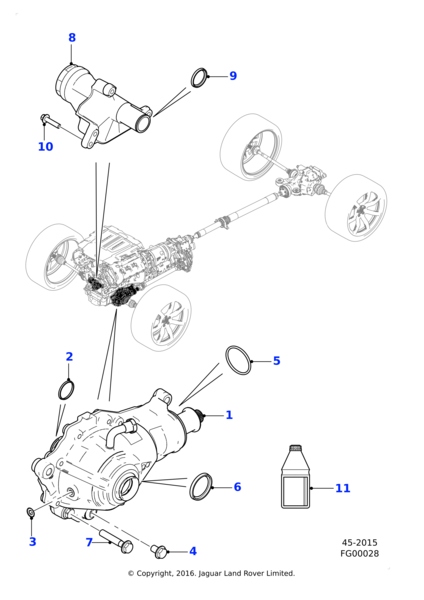 8
9
10
2
5
1
6
11
3
7
4
45-2015
FG00028
© Copyright, 2016. Jaguar Land Rover Limited.