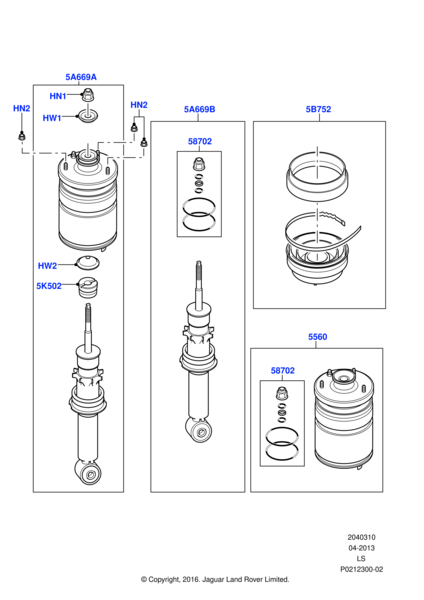 5A669A

HN1

HW1

HN2

HN2

HW2

5K502

5A669B

58702

5B752

5560

58702

2040310
04-2013
LS
P0212300-02

© Copyright, 2016. Jaguar Land Rover Limited.