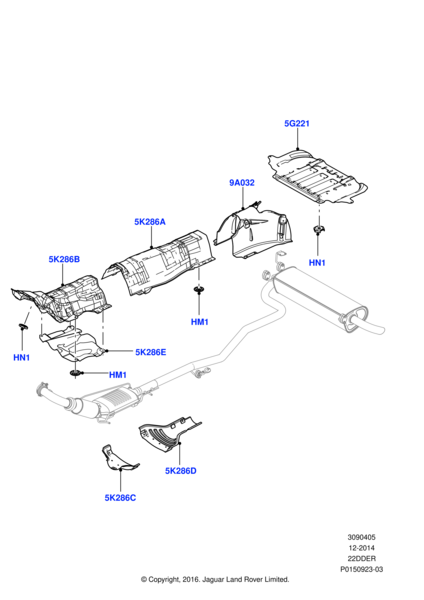 5G221

9A032

5K286A

5K286B

HN1

HM1

HN1

5K286E

HM1

5K286D

5K286C

3090405
12-2014
22DDER
P0150923-03

© Copyright, 2016. Jaguar Land Rover Limited.