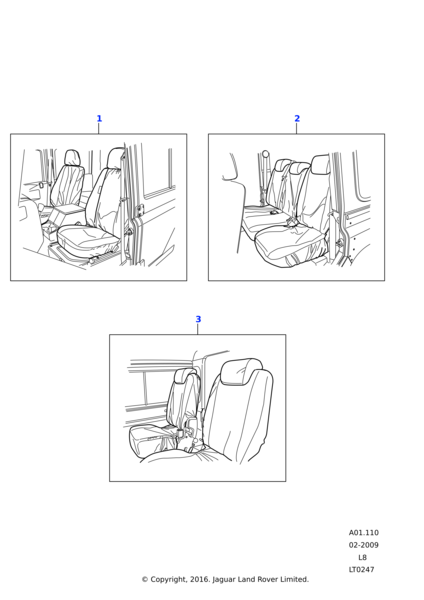 1

2

3

A01.110
02-2009
L8
LT0247

© Copyright, 2016. Jaguar Land Rover Limited.