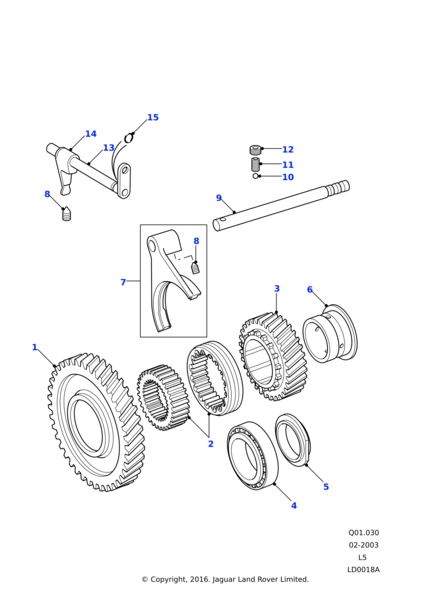 15
14
13
12
11
10
8
9
8
7
3
6
1
2
5
4

Q01.030
02-2003
L5
LD0018A

© Copyright, 2016. Jaguar Land Rover Limited.