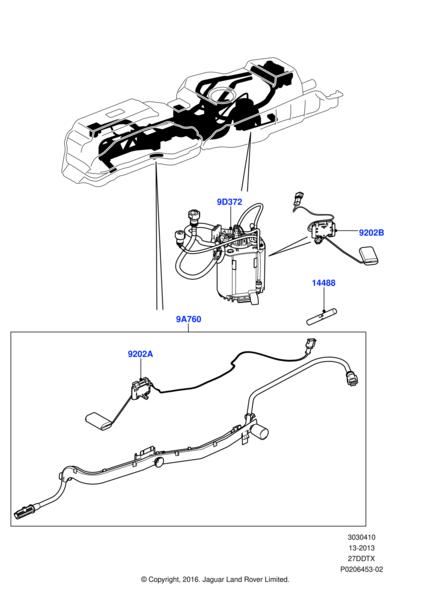 9D372

9202B

14488

9A760

9202A

3030410
13-2013
27DDTX
P0206453-02

© Copyright, 2016. Jaguar Land Rover Limited.