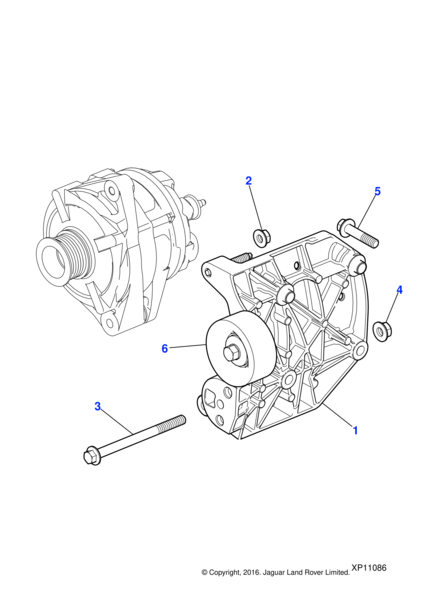 2
5
4
6
3
1
© Copyright, 2016. Jaguar Land Rover Limited. XP11086