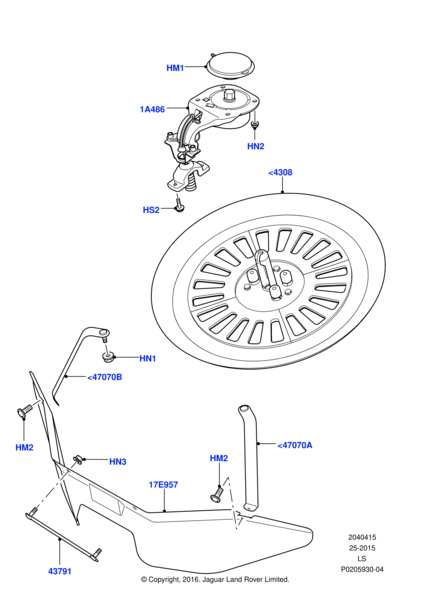 HM1

1A486

HN2

<4308

HS2

HN1

<47070B

HM2

HN3

HM2

<47070A

17E957

43791

2040415
25-2015
LS
P0205930-04

© Copyright, 2016. Jaguar Land Rover Limited.