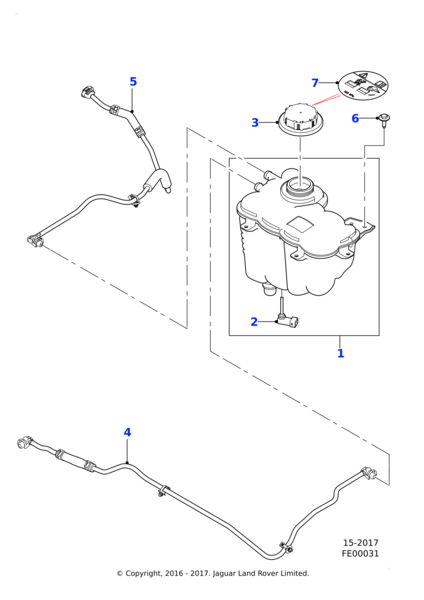 5

7

3

6

2

1

4

15-2017
FE00031

© Copyright, 2016 - 2017. Jaguar Land Rover Limited.