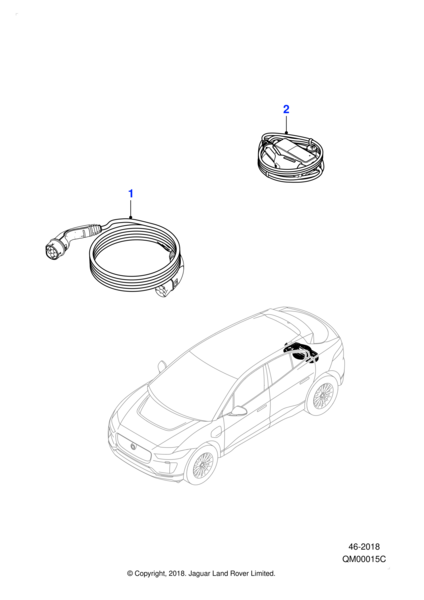 2

1

46-2018
QM00015C

© Copyright, 2018. Jaguar Land Rover Limited.