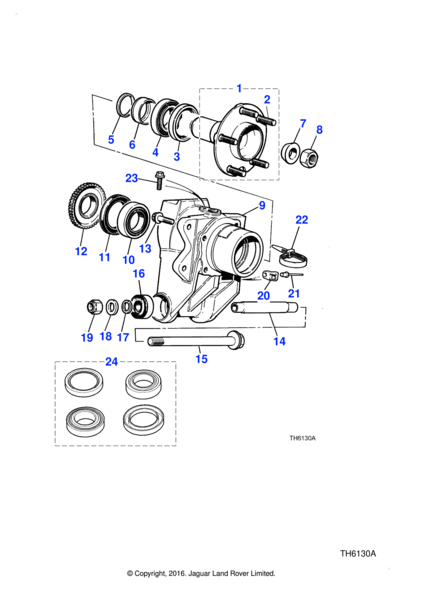 1
2
5
6
4
3
7
8
23
9
22
12
11
10
13
16
20
21
19
18
17
14
15
24
TH6130A

TH6130A
© Copyright, 2016. Jaguar Land Rover Limited.