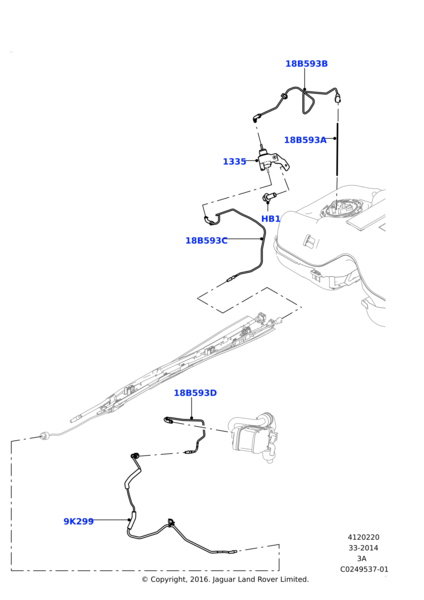 18B593B

18B593A

1335

HB1

18B593C

18B593D

9K299

4120220
33-2014
3A
C0249537-01

© Copyright, 2016. Jaguar Land Rover Limited.