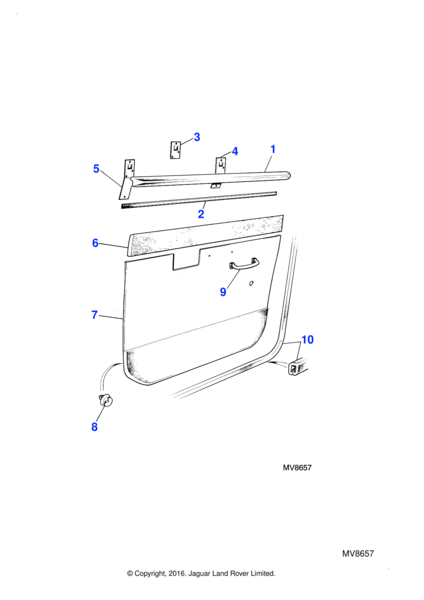 3
4
1
5
2
6
9
7
10
8
MV8657

MV8657
© Copyright, 2016. Jaguar Land Rover Limited.