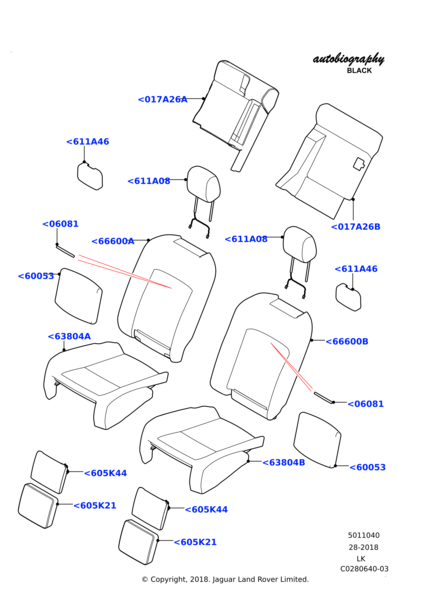 autobiography
BLACK

<017A26A

<611A46

<611A08

<017A26B

<06081

<66600A

<611A08

<611A46

<60053

<63804A

<66600B

<06081

<60053

<63804B

<605K44

<605K21

<605K44

<605K21

5011040
28-2018
LK
C0280640-03

© Copyright, 2018. Jaguar Land Rover Limited.