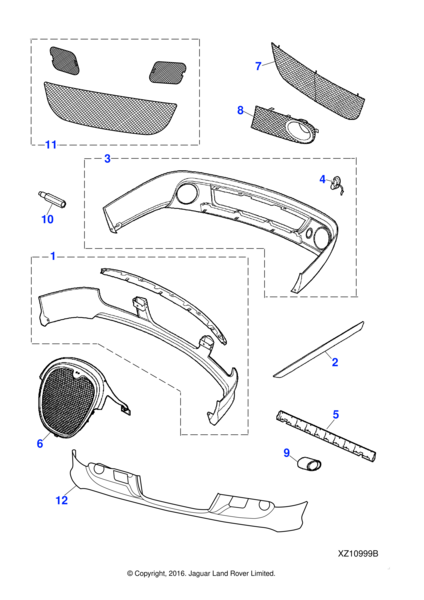 7

8

11

3

4

10

1

2

5

6

9

12

XZ10999B

© Copyright, 2016. Jaguar Land Rover Limited.