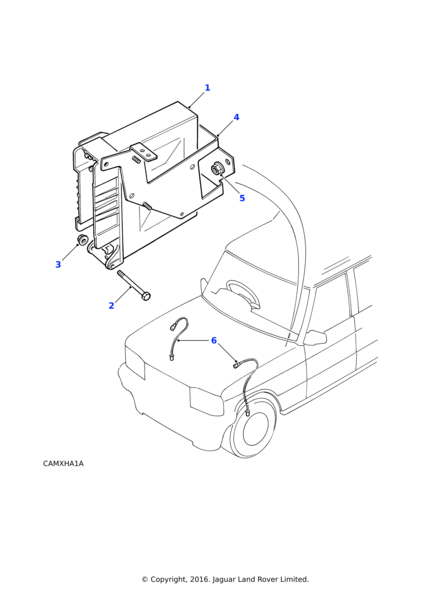 1
4
5
3
2
6
CAMXHA1A
© Copyright, 2016. Jaguar Land Rover Limited.