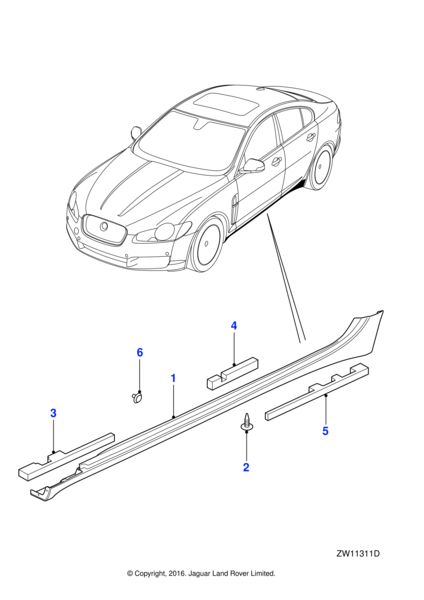 4

6

1

3

5

2

ZW11311D

© Copyright, 2016. Jaguar Land Rover Limited.