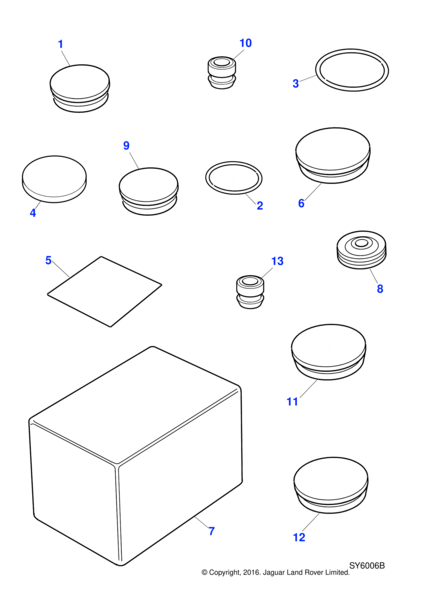 1
10
3
9
4
2
6
5
13
8
11
7
12
SY6006B
© Copyright, 2016. Jaguar Land Rover Limited.