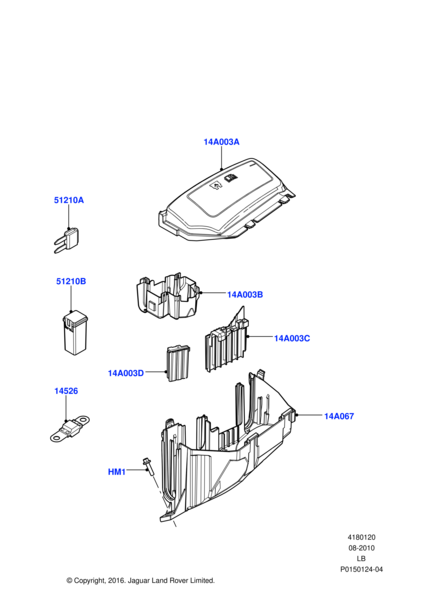 14A003A

51210A

51210B

14A003B

14A003C

14A003D

14526

14A067

HM1

4180120
08-2010
LB
P0150124-04

© Copyright, 2016. Jaguar Land Rover Limited.